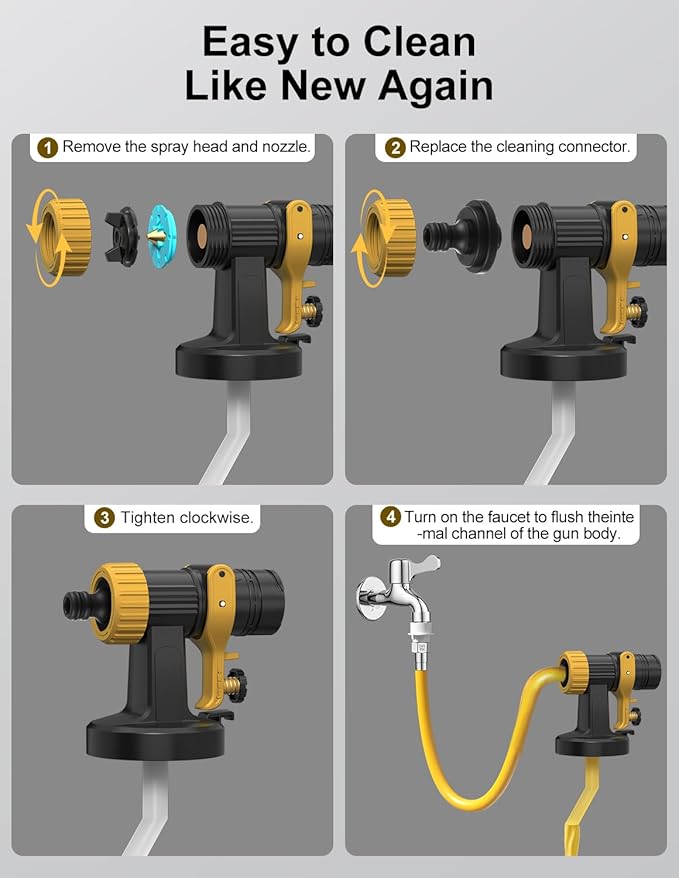 Easy to Clean
Like New Again

1 Remove the spray head and nozzle.

2 Replace the cleaning connector.

3 Tighten clockwise.

4 Turn on the faucet to flush theinte -mal channel of the gun body.