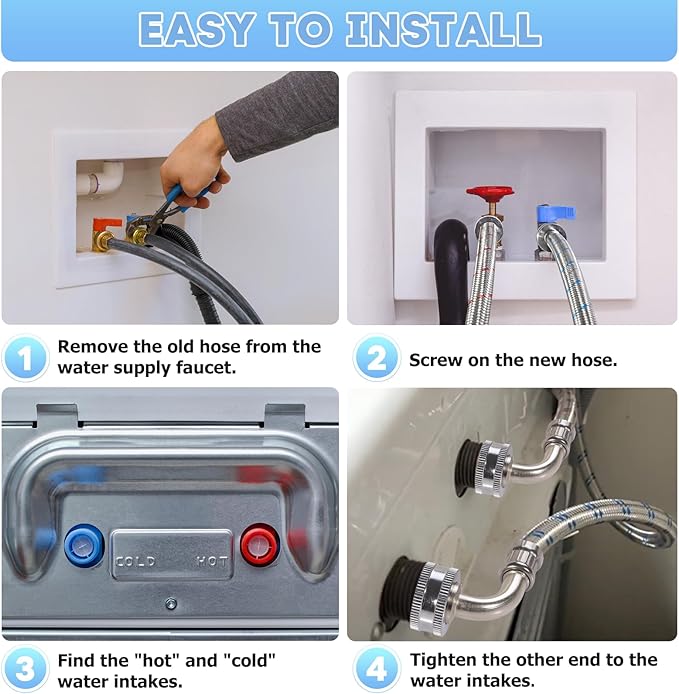 EASY TO INSTALL

1 Remove the old hose from the water supply faucet.

2 Screw on the new hose.

COLD HOT

3 Find the "hot" and "cold" water intakes.

4 Tighten the other end to the water intakes.