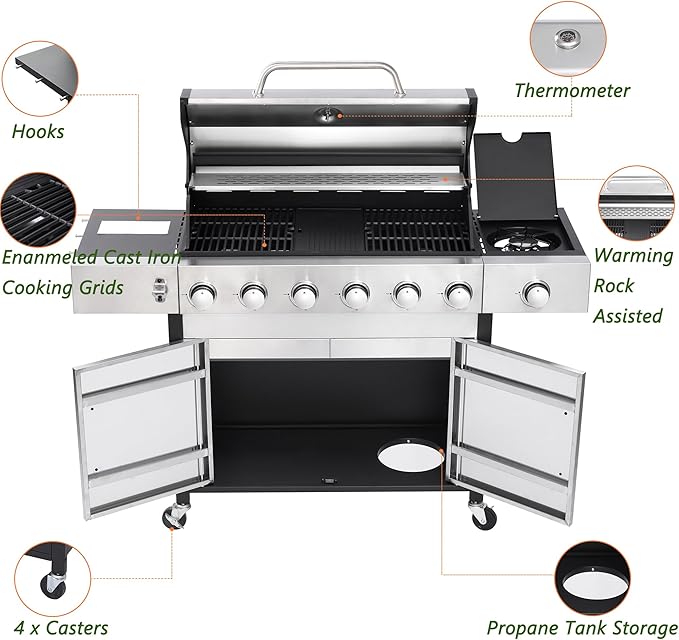 Hooks

Thermometer

Enanmeled Cast Iron Cooking Grids

Warming Rock Assisted

4 x Casters

Propane Tank Storage