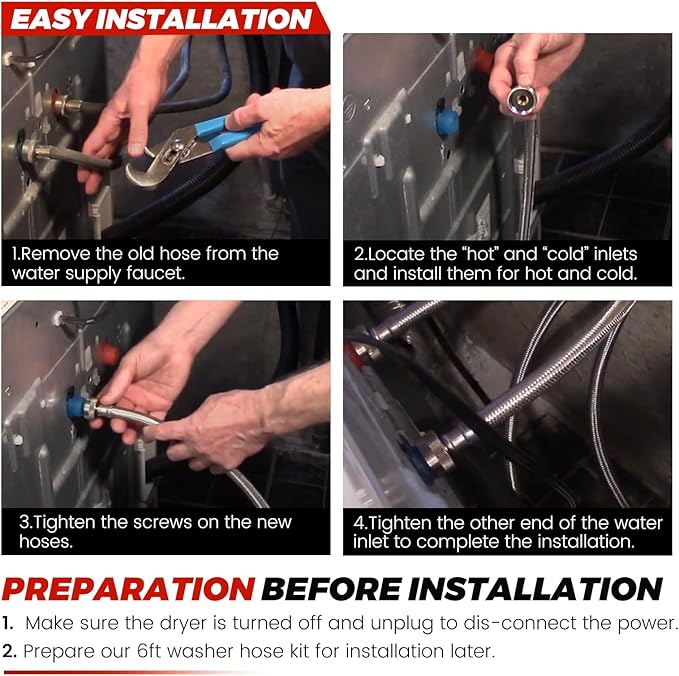 EASY INSTALLATION

1.Remove the old hose from the water supply faucet.

2.Locate the "hot" and "cold" inlets and install them for hot and cold.

3.Tighten the screws on the new hoses.

4.Tighten the other end of the water inlet to complete the installation.

PREPARATION BEFORE INSTALLATION

1. Make sure the dryer is turned off and unplug to dis-connect the power.
2. Prepare our 6ft washer hose kit for installation later.