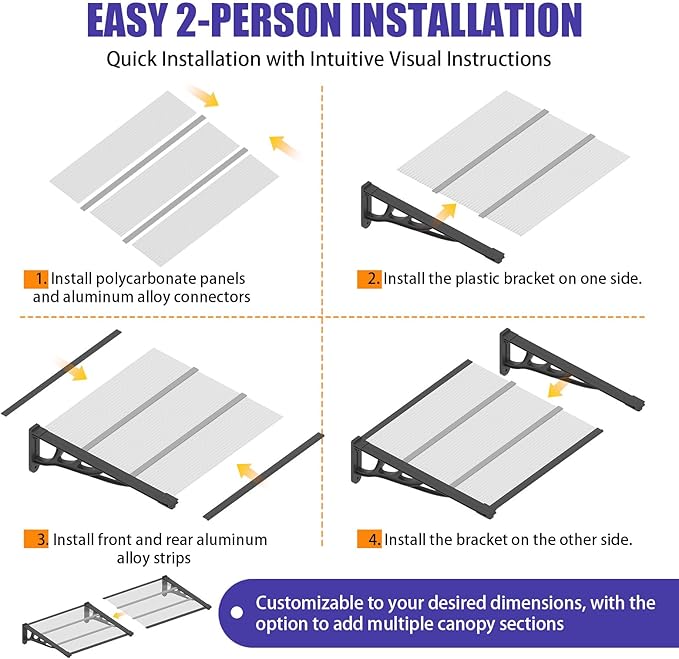 EASY 2-PERSON INSTALLATION

Quick Installation with Intuitive Visual Instructions

1. Install polycarbonate panels and aluminum alloy connectors

2. Install the plastic bracket on one side.

3. Install front and rear aluminum alloy strips

4. Install the bracket on the other side.

Customizable to your desired dimensions, with the option to add multiple canopy sections