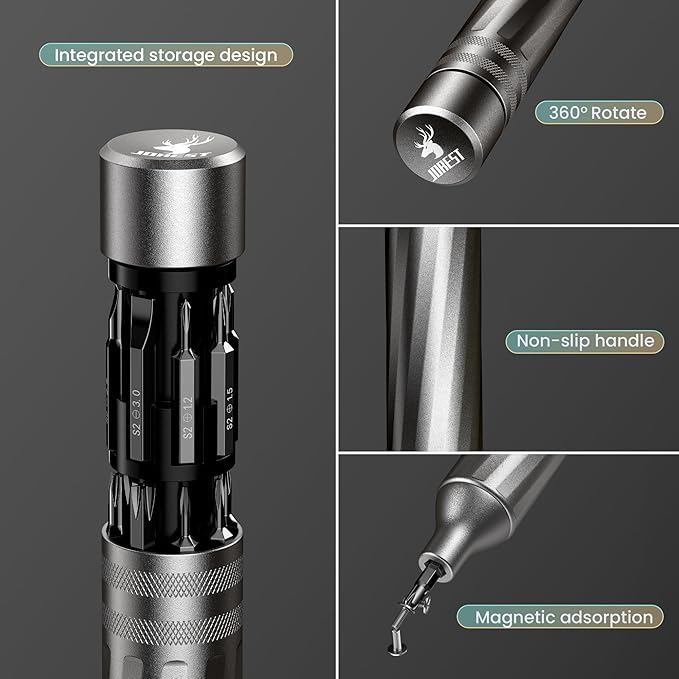 Integrated storage design

JOREST

S2 ⊖ 3.0

S2 ⊕ 1.2

S2 ⊕ 1.5

360° Rotate

JOREST

Non-slip handle

Magnetic adsorption