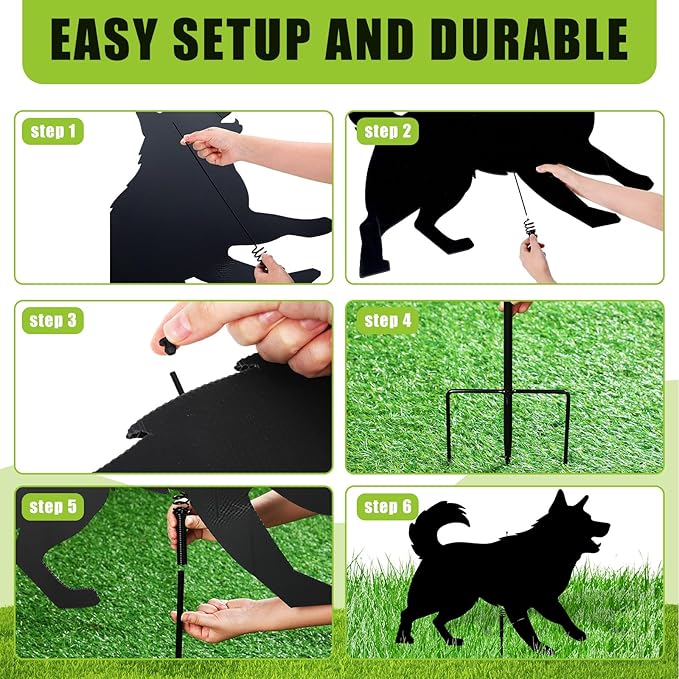 EASY SETUP AND DURABLE

step 1

step 2

step 3

step 4

step 5

step 6