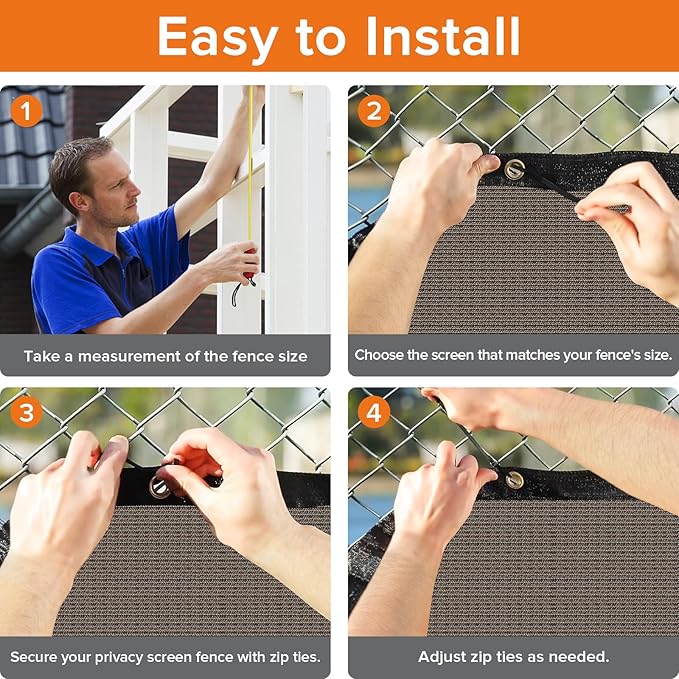 Easy to Install

1

Take a measurement of the fence size

2

Choose the screen that matches your fence's size.

3

Secure your privacy screen fence with zip ties.

4

Adjust zip ties as needed.